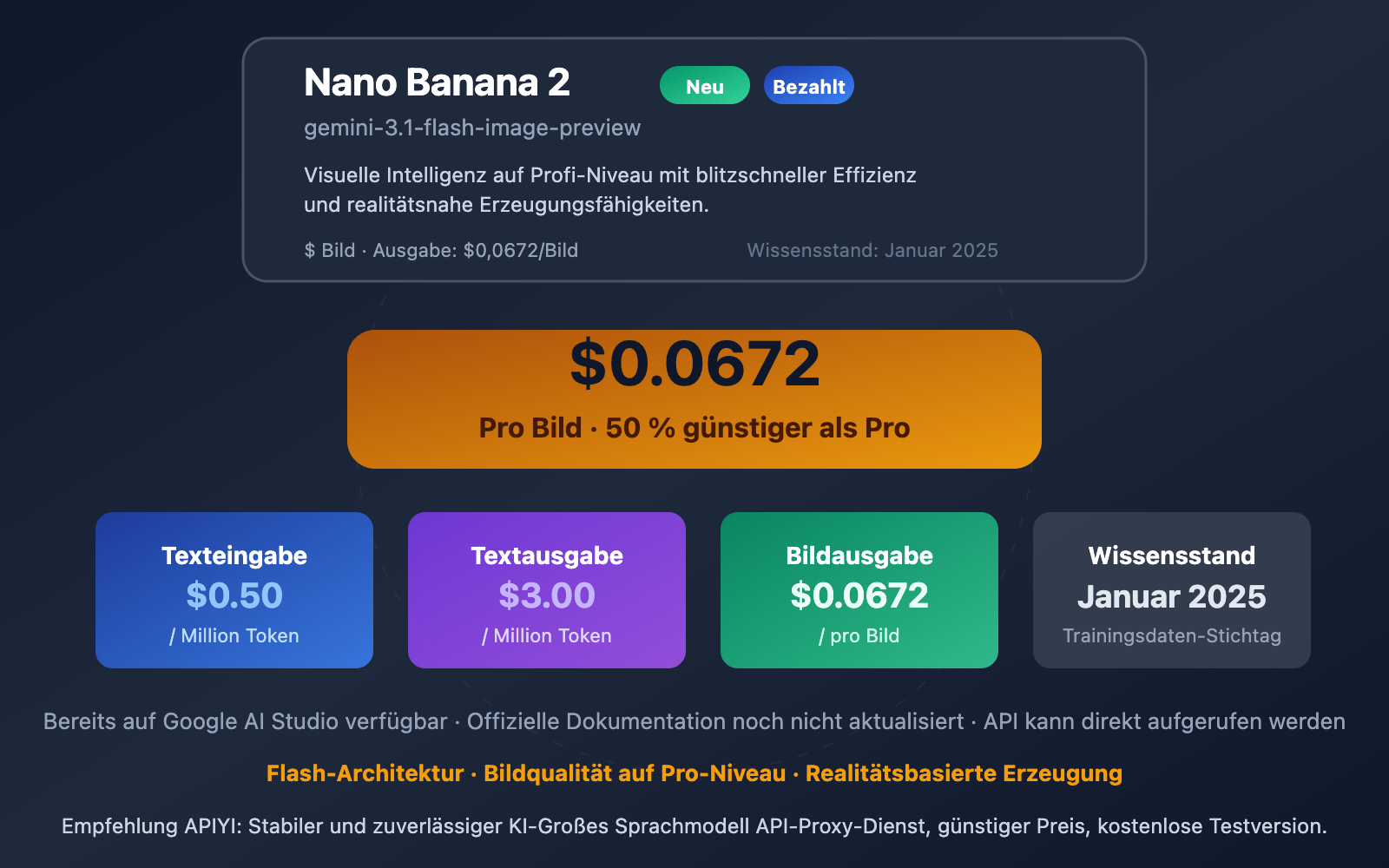 Nano Banana 2

Neu Bezahlt

gemini-3.1-flash-image-preview

Visuelle Intelligenz auf Profi-Niveau mit blitzschneller Effizienz und realitätsnahe Erzeugungsfähigkeiten.

$ Bild · Ausgabe: $0,0672/Bild

Wissensstand: Januar 2025

$0.0672

Pro Bild · 50 % günstiger als Pro

Texteingabe
$0.50
/ Million Token

Textausgabe
$3.00
/ Million Token

Bildausgabe
$0.0672
/ pro Bild

Wissensstand
Januar 2025
Trainingsdaten-Stichtag

Bereits auf Google AI Studio verfügbar · Offizielle Dokumentation noch nicht aktualisiert · API kann direkt aufgerufen werden

Flash-Architektur · Bildqualität auf Pro-Niveau · Realitätsbasierte Erzeugung

Empfehlung APIYI: Stabiler und zuverlässiger KI-Großes Sprachmodell API-Proxy-Dienst, günstiger Preis, kostenlose Testversion.