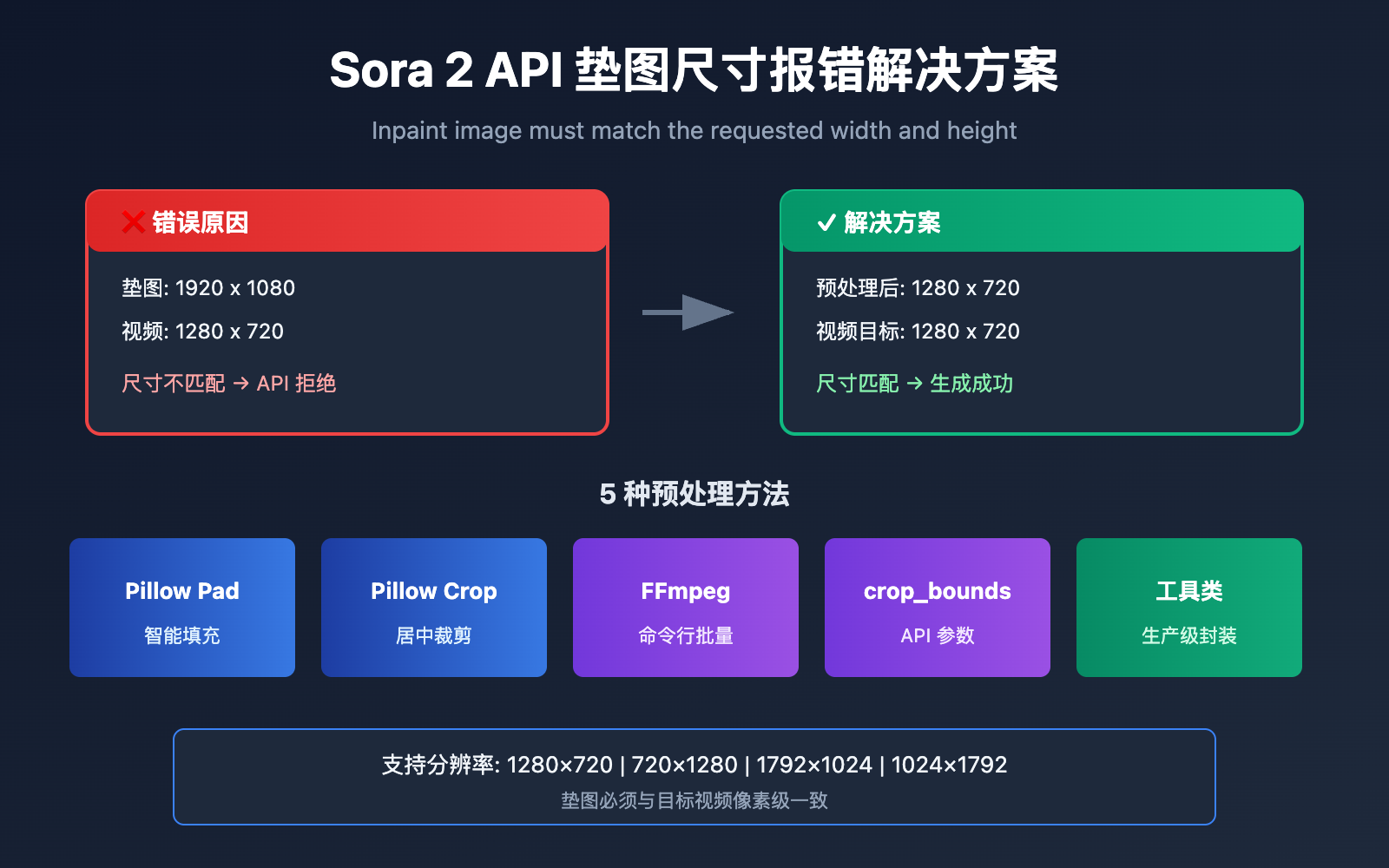 Sora 2 API 垫图尺寸报错解决方案

Inpaint image must match the requested width and height

❌ 错误原因

垫图: 1920 x 1080

视频: 1280 x 720

尺寸不匹配 → API 拒绝

✓ 解决方案

预处理后: 1280 x 720

视频目标: 1280 x 720

尺寸匹配 → 生成成功

5 种预处理方法

Pillow Pad
智能填充

Pillow Crop
居中裁剪

FFmpeg
命令行批量

crop_bounds
API 参数

工具类
生产级封装

支持分辨率: 1280×720 | 720×1280 | 1792×1024 | 1024×1792

垫图必须与目标视频像素级一致